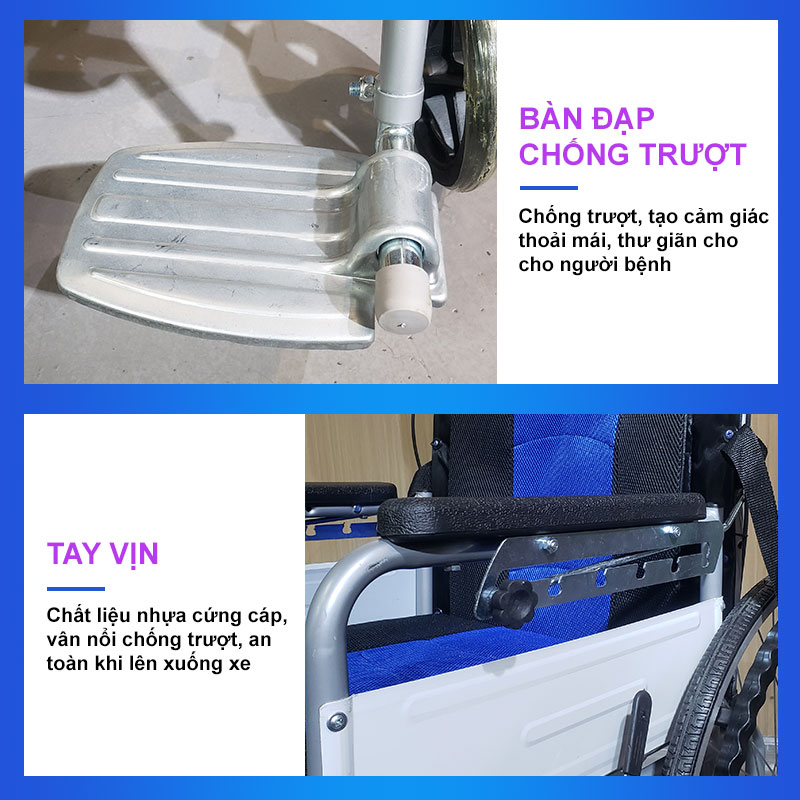 BÀN ĐẠP CHỐNG TRƯỢT

Chống trượt, tạo cảm giác thoải mái, thư giãn cho cho người bệnh

TAY VỊN

Chất liệu nhựa cứng cáp, vân nổi chống trượt, an toàn khi lên xuống xe