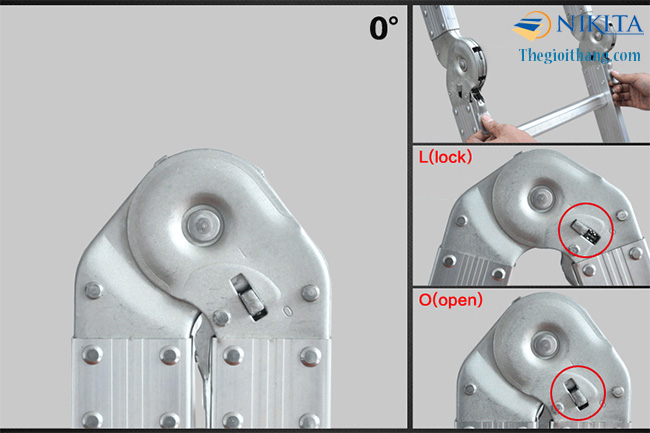 0°

NIKITA
Thegioithang.com

L(lock)

O(open)