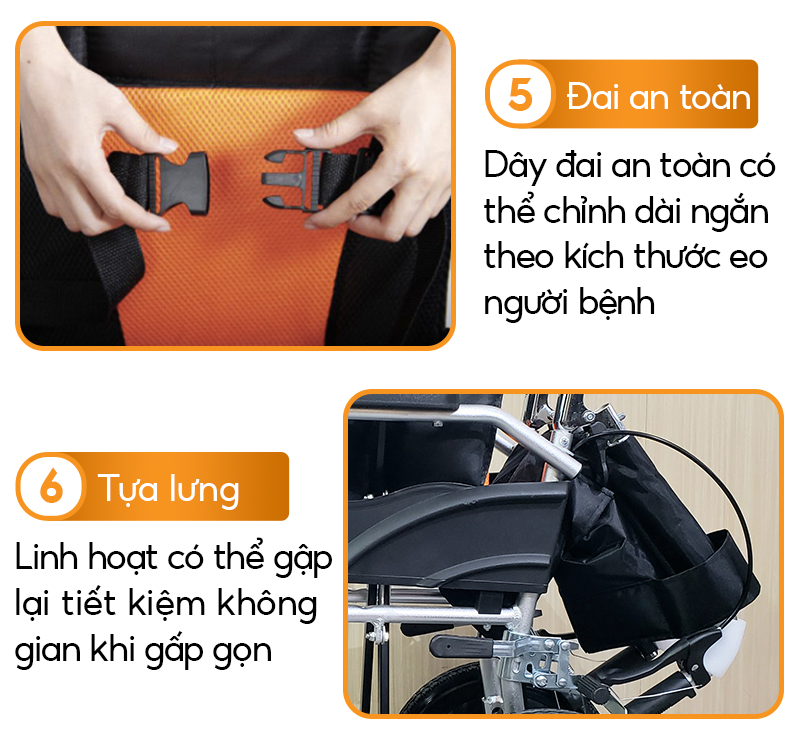 5 Đai an toàn

Dây đai an toàn có thể chỉnh dài ngắn theo kích thước eo người bệnh

6 Tựa lưng

Linh hoạt có thể gập lại tiết kiệm không gian khi gấp gọn